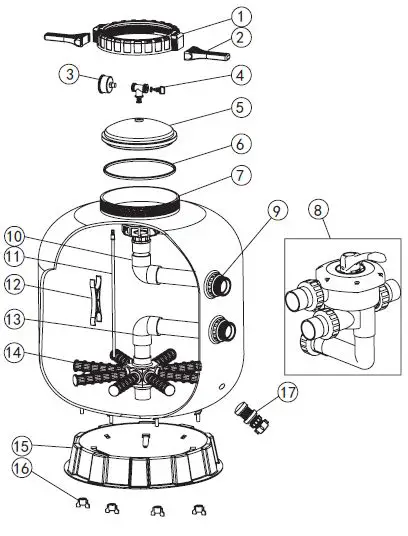 1
2
3
4
5
6
7
9
8
10
11
12
13
14
17
15
16