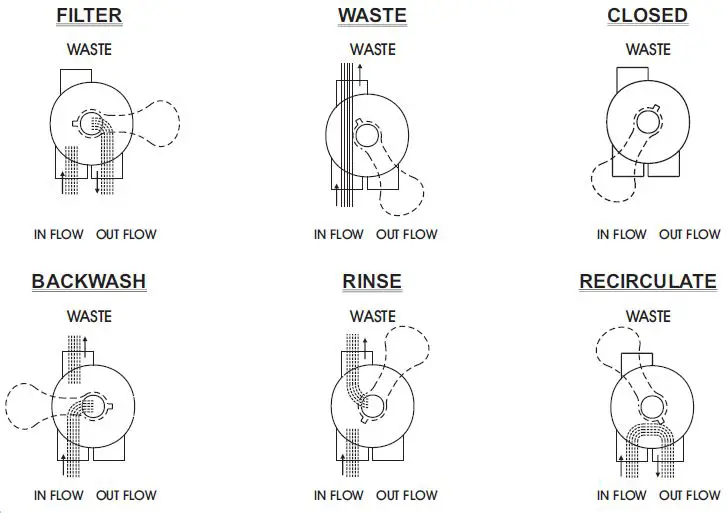 FILTER

WASTE

IN FLOW OUT FLOW

WASTE

WASTE

IN FLOW OUT FLOW

CLOSED

WASTE

IN FLOW OUT FLOW

BACKWASH

WASTE

IN FLOW OUT FLOW

RINSE

WASTE

IN FLOW OUT FLOW

RECIRCULATE

WASTE

IN FLOW OUT FLOW