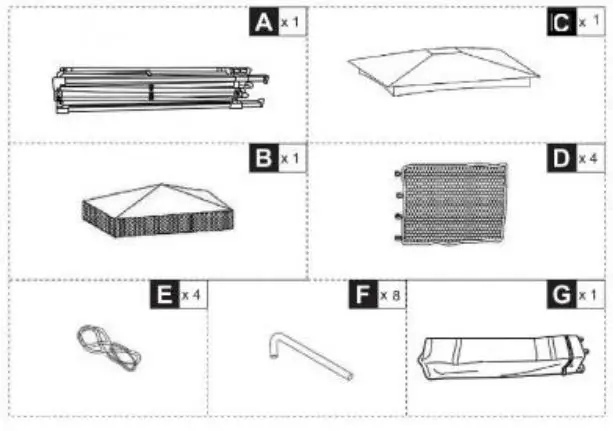 A x 1

C x 1

B x 1

D x 4

E x 4

F x 8

G x 1