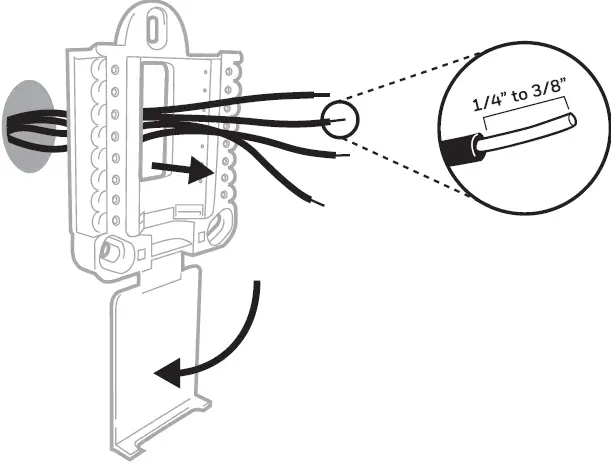 1/4" to 3/8"