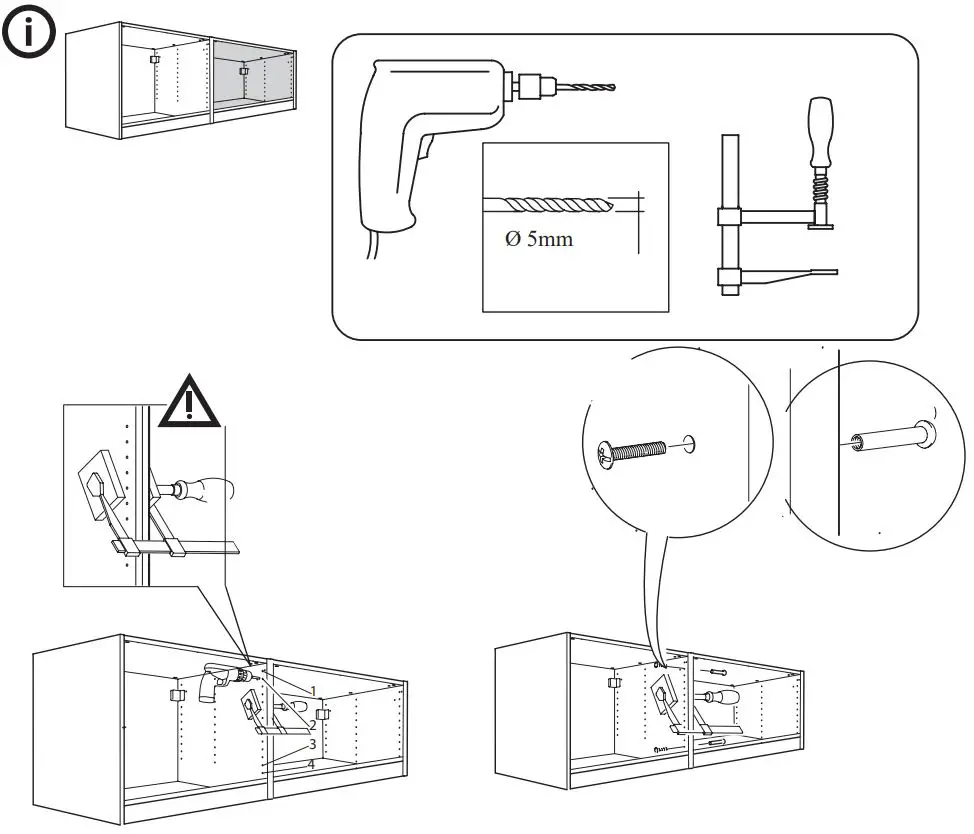 Ø 5mm

1
2
3
4