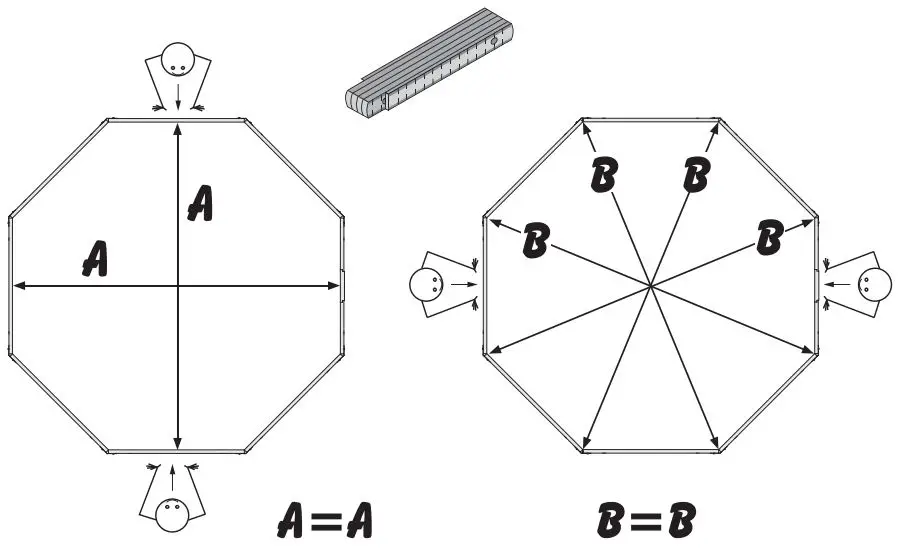 A

A

B B

B B

A=A

B=B