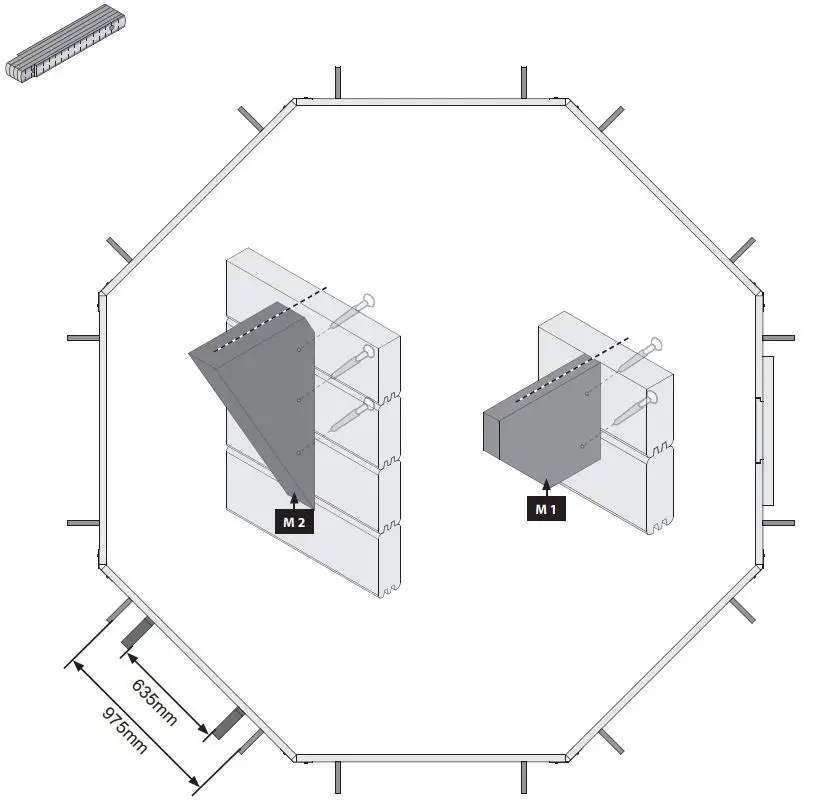 M 2
M 1
635mm
975mm