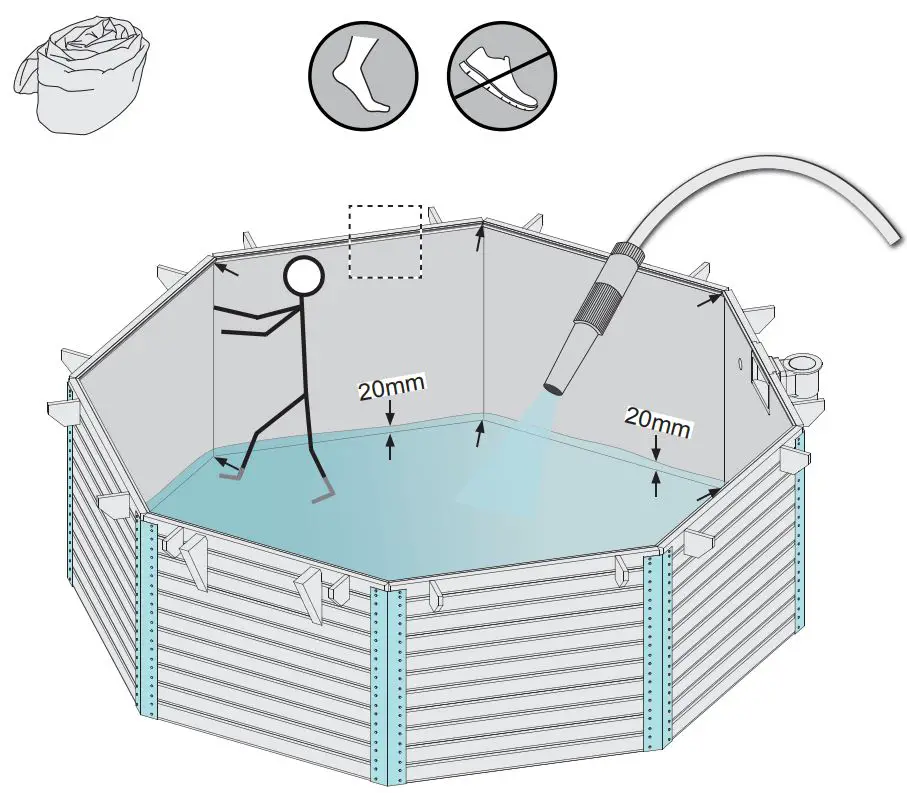 20mm

20mm