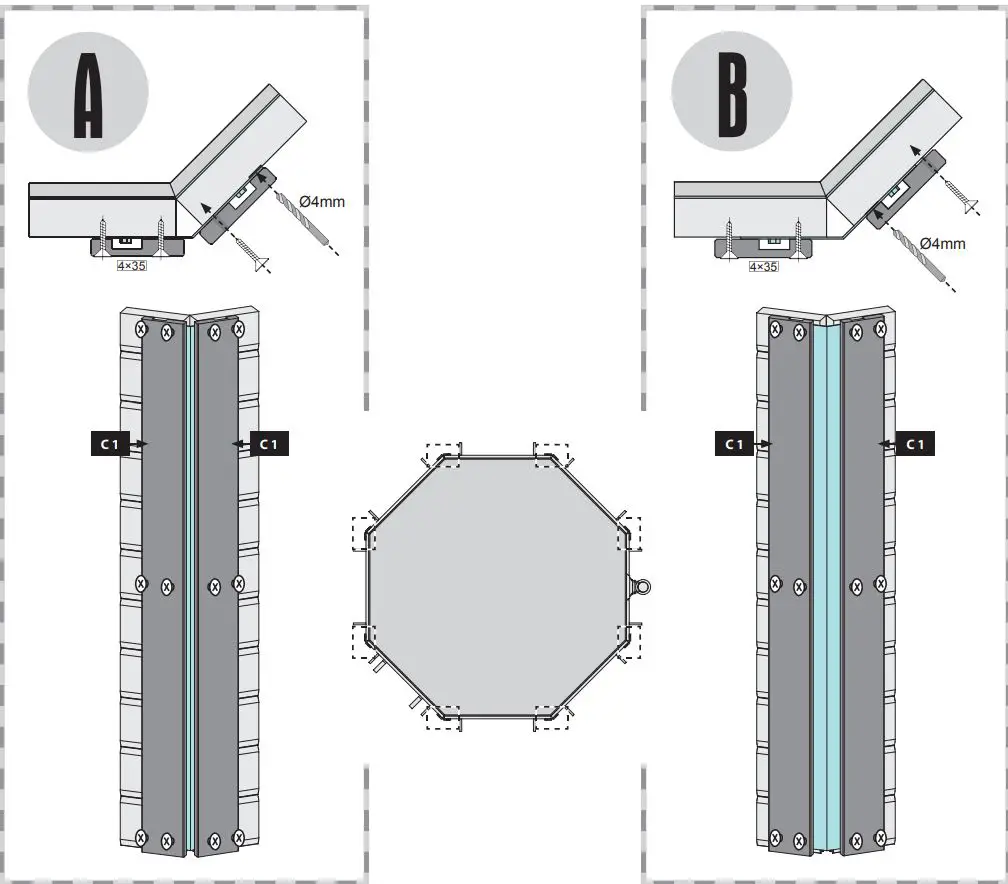 A

Ø4mm

4×35

C1

C1

B

Ø4mm

4×35

C1

C1