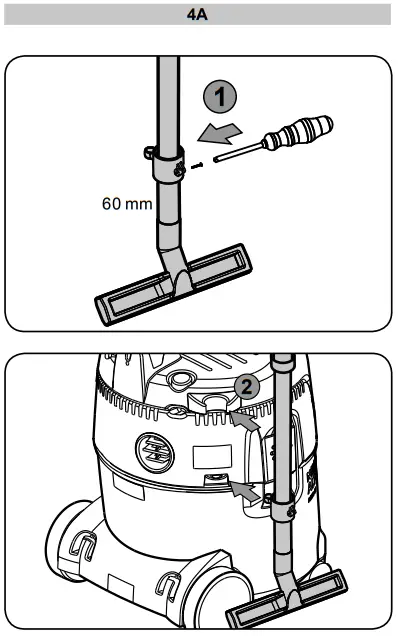 4A

1

60 mm

2