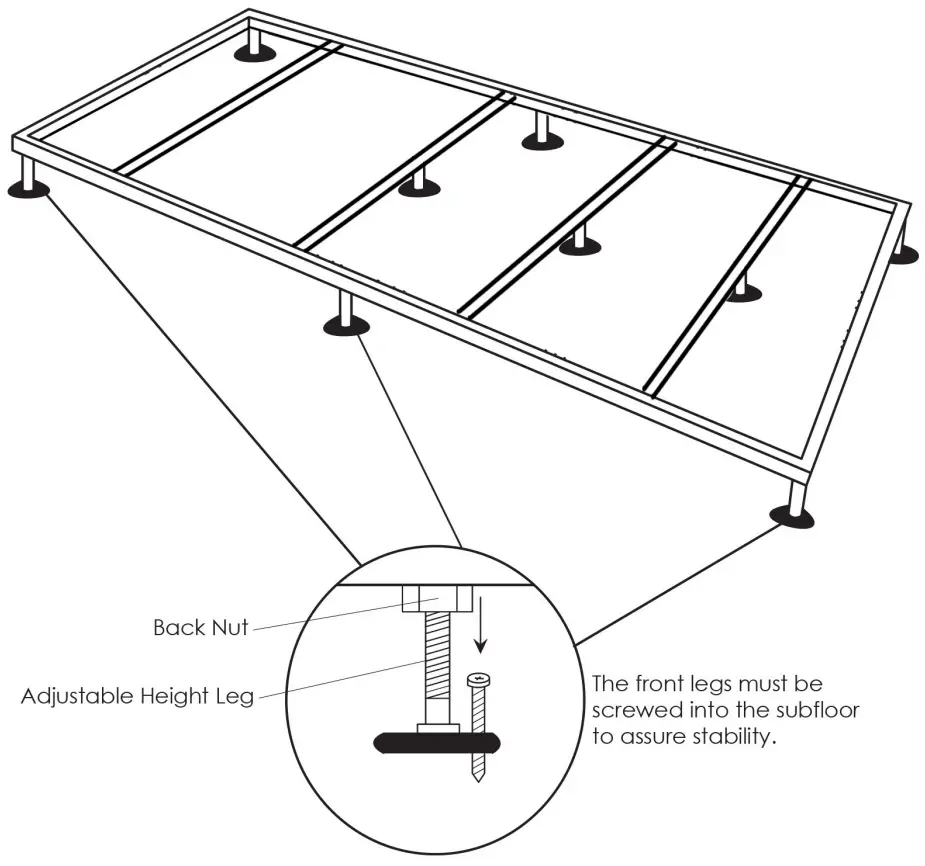 Back Nut

Adjustable Height Leg

The front legs must be screwed into the subfloor to assure stability.