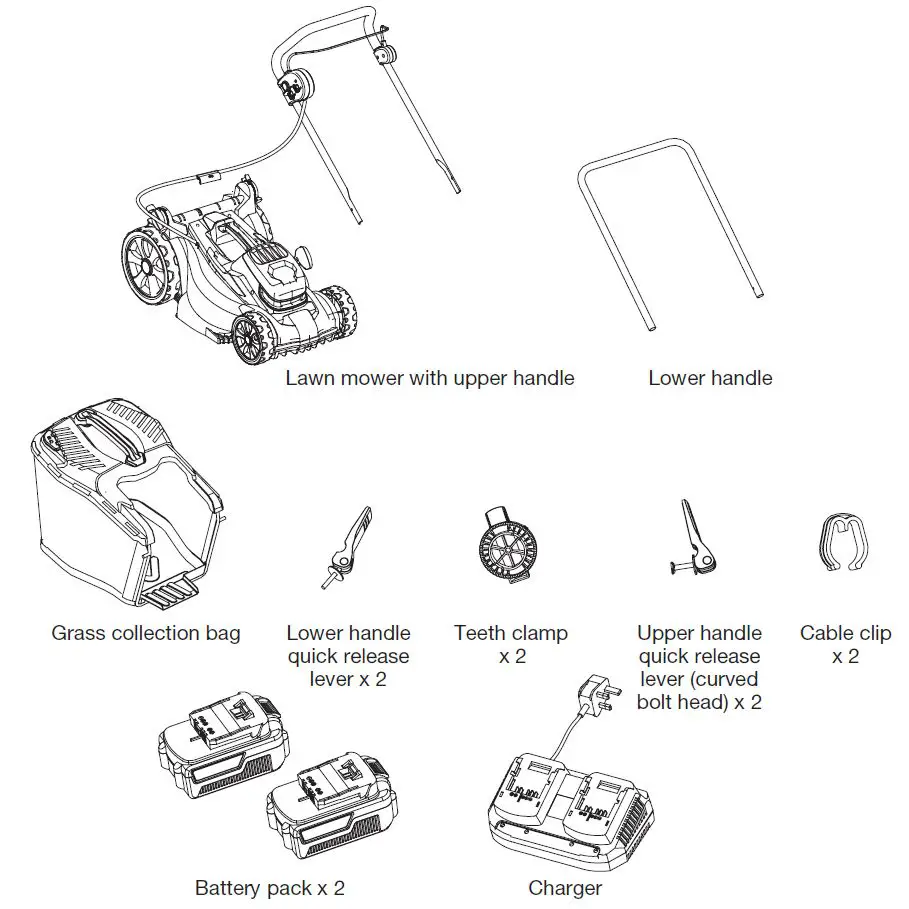 Lawn mower with upper handle

Lower handle

Grass collection bag

Lower handle quick release lever x 2

Teeth clamp x 2

Upper handle quick release lever (curved bolt head) x 2

Cable clip x 2

Battery pack x 2

Charger