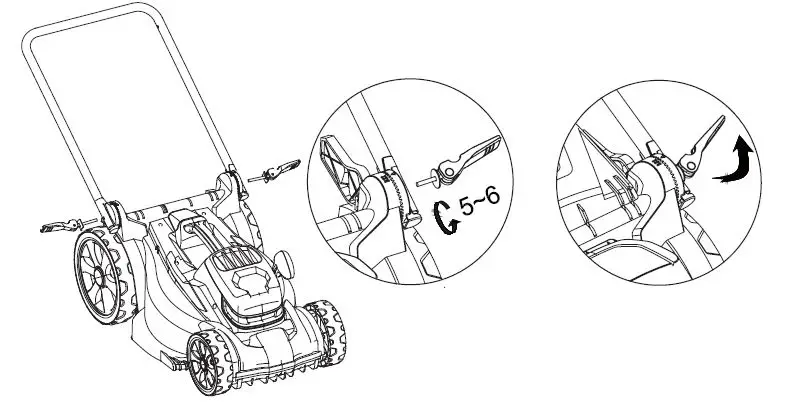 5~6