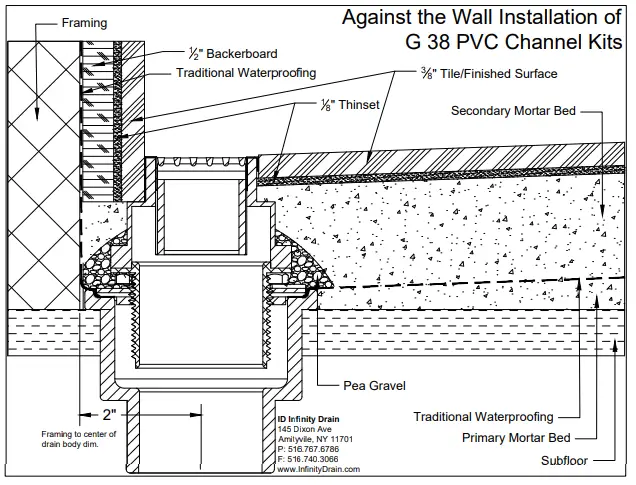 Against the Wall Installation of
G 38 PVC Channel Kits

Framing

$\frac{1}{2}$" Backerboard

Traditional Waterproofing

$\frac{3}{8}$" Tile/Finished Surface

$\frac{1}{8}$" Thinset

Secondary Mortar Bed

Pea Gravel

2"

Framing to center of drain body dim.

ID Infinity Drain
145 Dixon Ave
Amityville, NY 11701
P: 516.767.6786
F: 516.740.3066
www.InfinityDrain.com

Traditional Waterproofing

Primary Mortar Bed

Subfloor