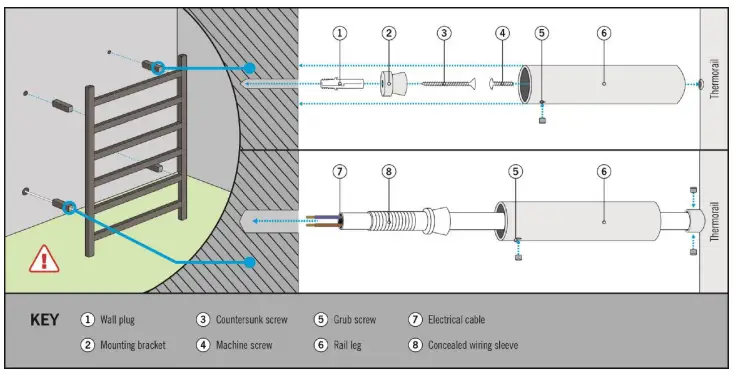 1 2 3 4 5 6

Thermorail

7 8 5 6

Thermorail

KEY
1 Wall plug
2 Mounting bracket
3 Countersunk screw
4 Machine screw
5 Grub screw
6 Rail leg
7 Electrical cable
8 Concealed wiring sleeve