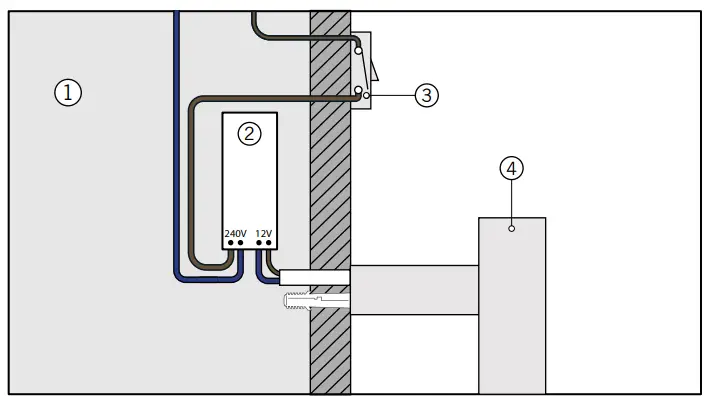 ①

②

240V 12V

③

④