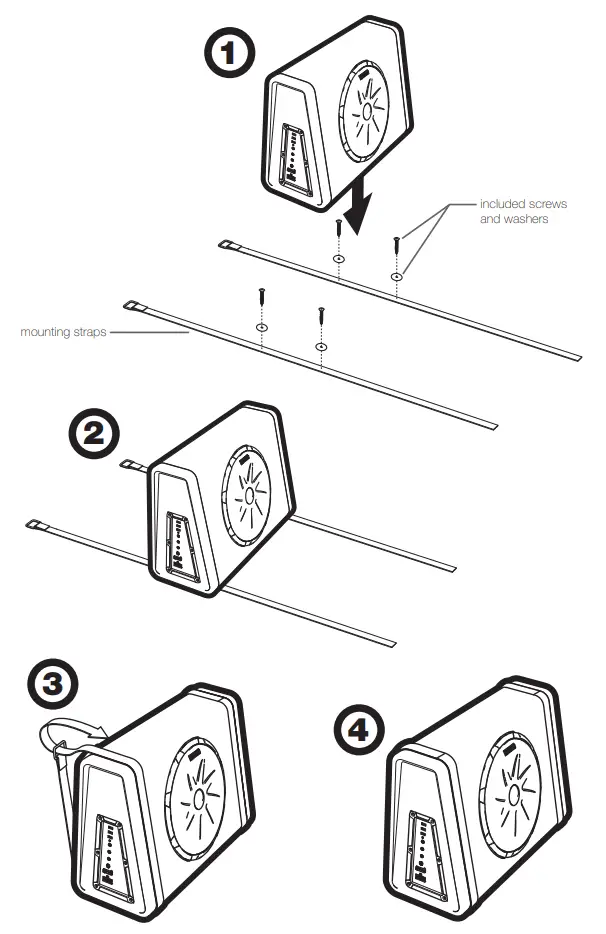 1

included screws and washers

mounting straps

2

3

4