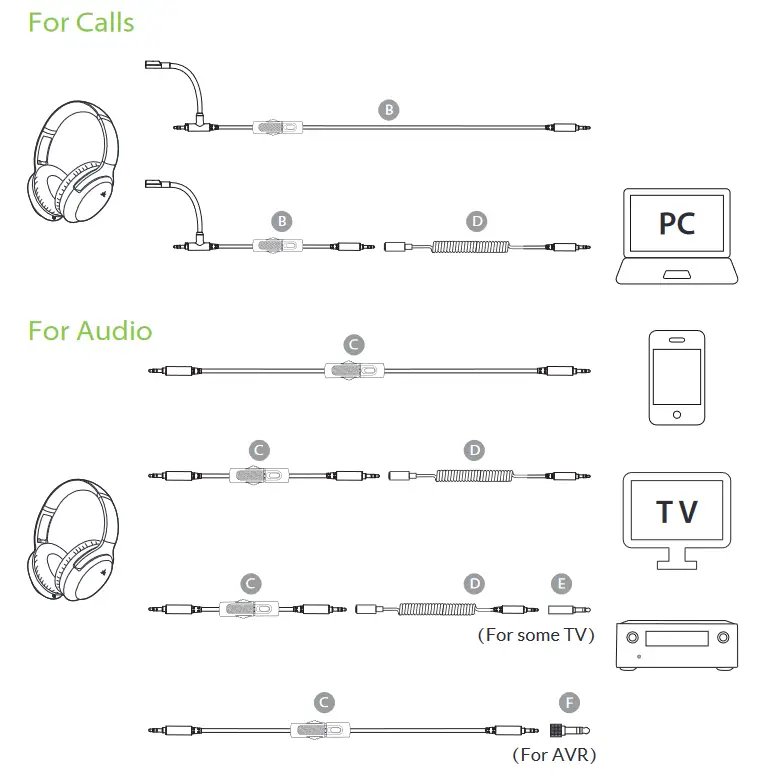 For Calls

B

B

D

PC

For Audio

C

C

D

TV

C

D

E

(For some TV)

C

F

(For AVR)