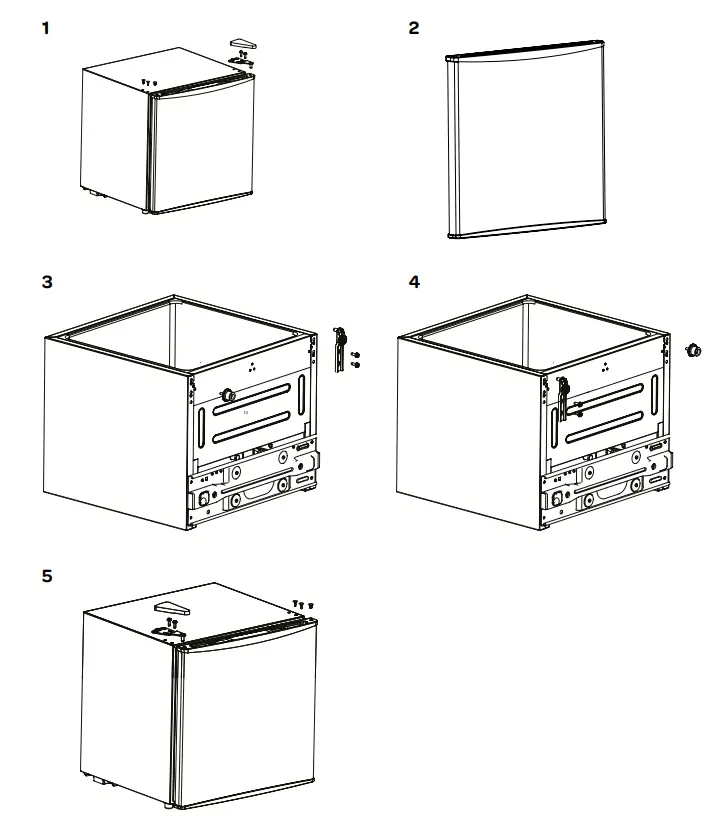 1

2

3

4

5