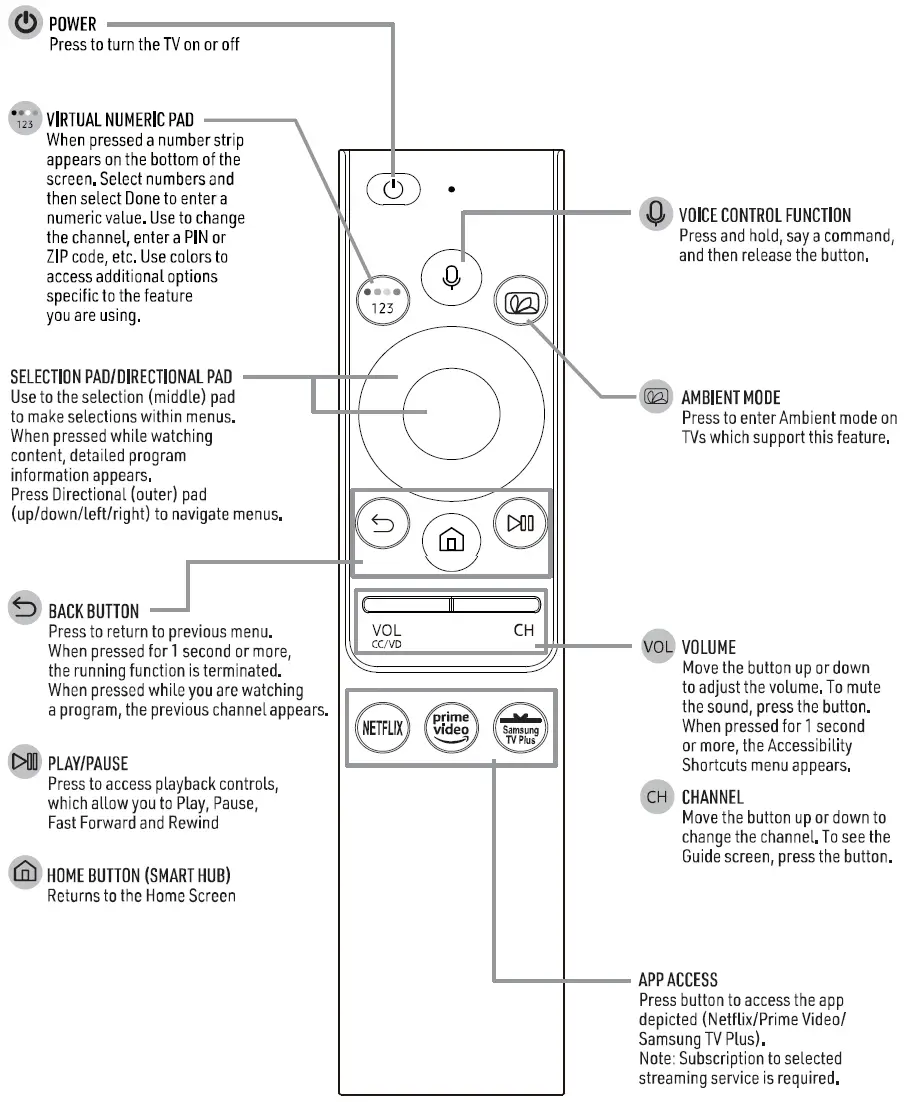 POWER
Press to turn the TV on or off

123 VIRTUAL NUMERIC PAD
When pressed a number strip appears on the bottom of the screen. Select numbers and then select Done to enter a numeric value. Use to change the channel, enter a PIN or ZIP code, etc. Use colors to access additional options specific to the feature you are using.

SELECTION PAD/DIRECTIONAL PAD
Use to the selection (middle) pad to make selections within menus. When pressed while watching content, detailed program information appears.
Press Directional (outer) pad (up/down/left/right) to navigate menus.

BACK BUTTON
Press to return to previous menu. When pressed for 1 second or more, the running function is terminated. When pressed while you are watching a program, the previous channel appears.

PLAY/PAUSE
Press to access playback controls, which allow you to Play, Pause, Fast Forward and Rewind

HOME BUTTON (SMART HUB)
Returns to the Home Screen

123

VOL
CC/VD
CH

NETFLIX
prime video
Samsung TV Plus

VOICE CONTROL FUNCTION
Press and hold, say a command, and then release the button.

AMBIENT MODE
Press to enter Ambient mode on TVs which support this feature.

VOL VOLUME
Move the button up or down to adjust the volume. To mute the sound, press the button. When pressed for 1 second or more, the Accessibility Shortcuts menu appears.

CH CHANNEL
Move the button up or down to change the channel. To see the Guide screen, press the button.

APP ACCESS
Press button to access the app depicted (Netflix/Prime Video/ Samsung TV Plus).
Note: Subscription to selected streaming service is required.