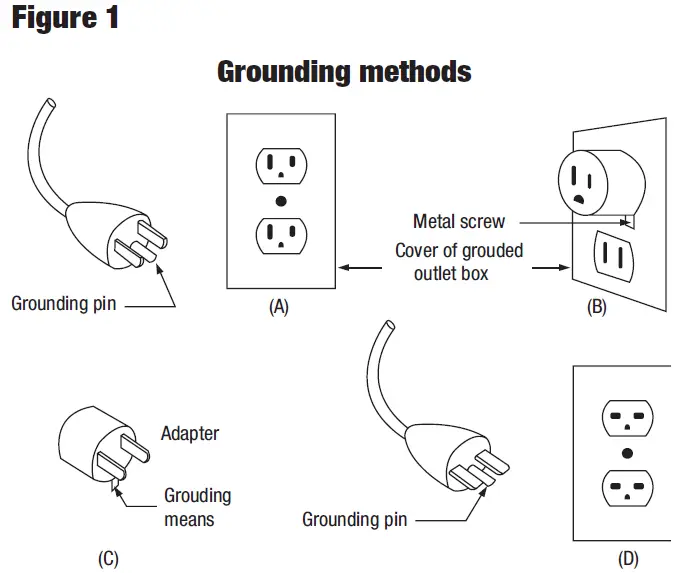 Figure 1

Grounding methods

Grounding pin

(A)

Metal screw

Cover of grouded outlet box

(B)

Adapter

Grouding means

(C)

Grounding pin

(D)