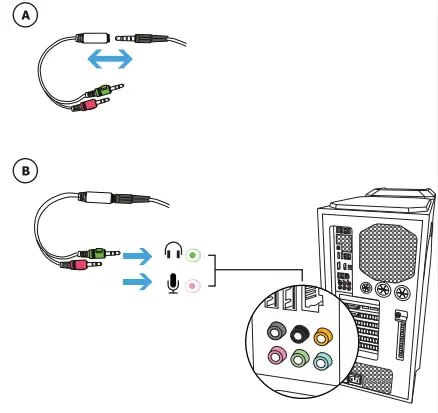 A

B