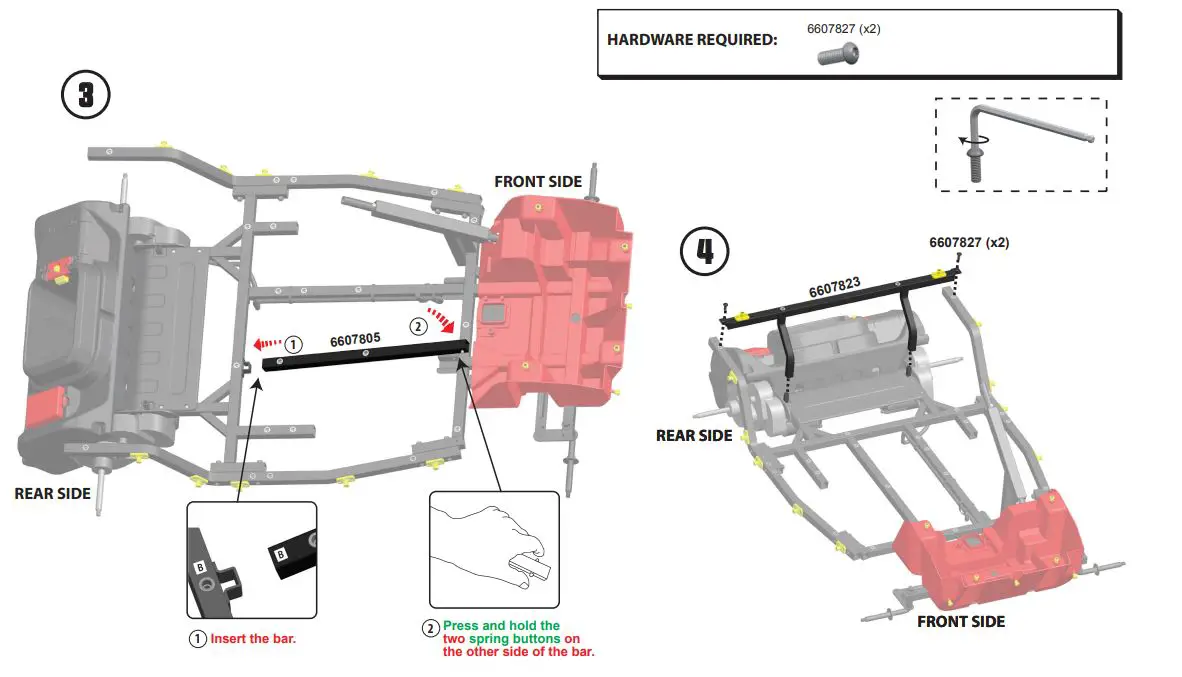 HARDWARE REQUIRED: 6607827 (x2)

3

FRONT SIDE

① 6607805 ②

REAR SIDE

B

B

① Insert the bar.

② Press and hold the two spring buttons on the other side of the bar.

4

6607827 (x2)

6607823

REAR SIDE

FRONT SIDE