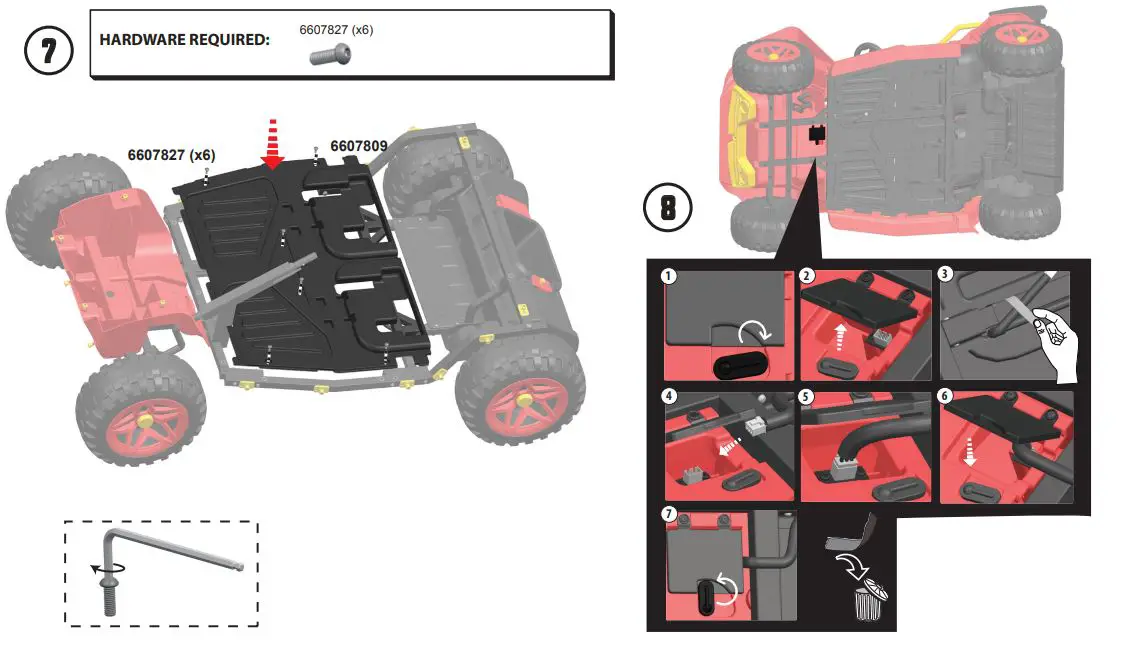 7

HARDWARE REQUIRED:

6607827 (x6)

6607827 (x6)

6607809

8

1

2

3

4

5

6

7