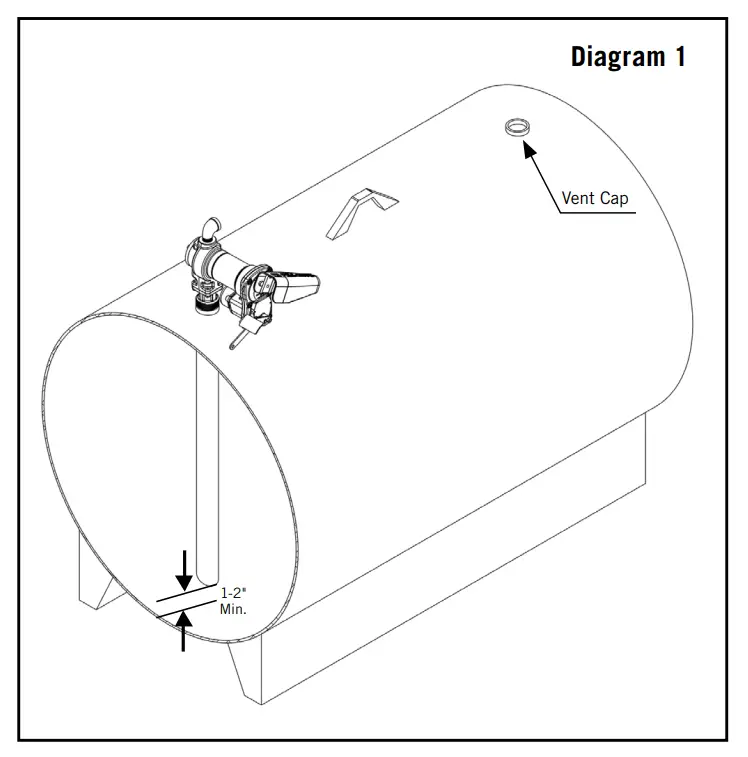 Diagram 1

Vent Cap

1-2"
Min.