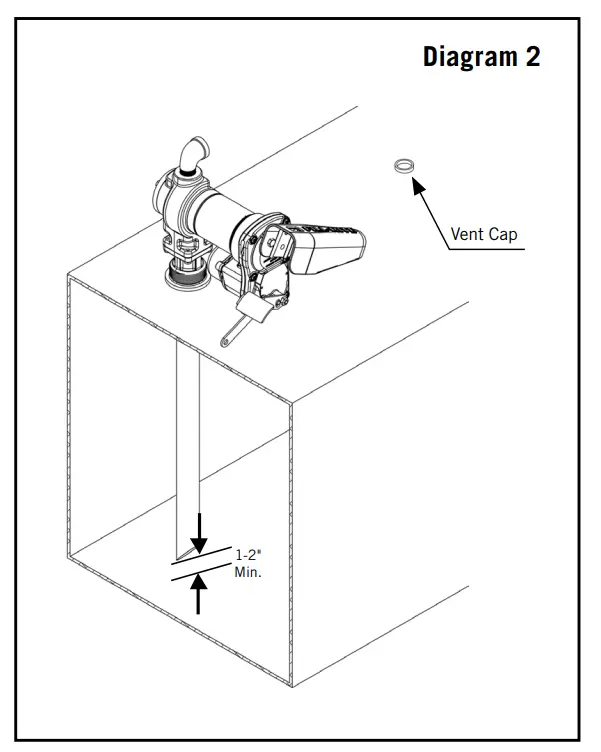 Diagram 2

Vent Cap

1-2"
Min.