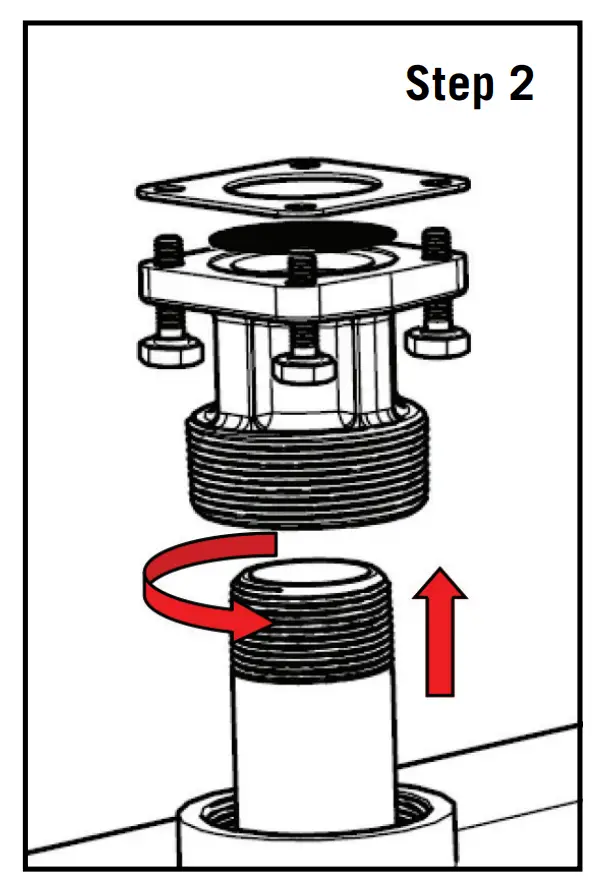 Step 2