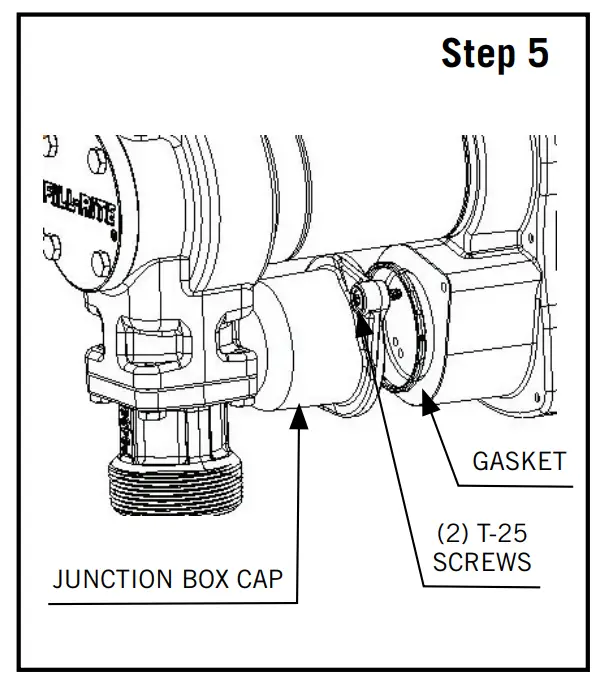 Step 5

FILL-RITE

GASKET

(2) T-25 SCREWS

JUNCTION BOX CAP