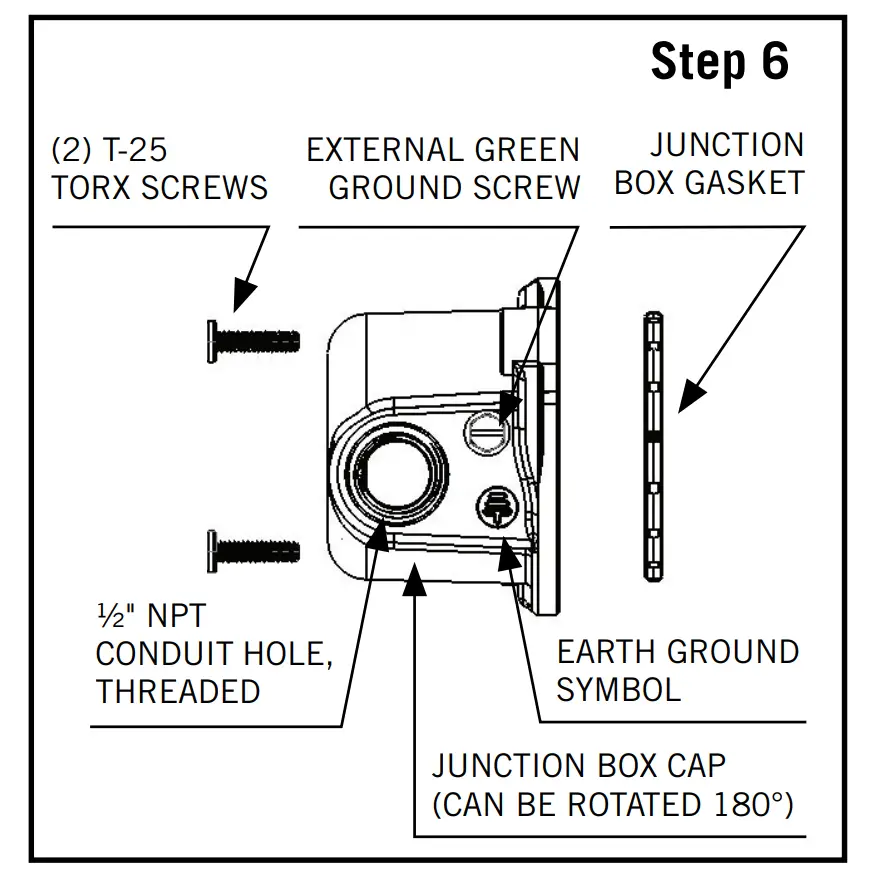 Step 6

(2) T-25
TORX SCREWS

EXTERNAL GREEN
GROUND SCREW

JUNCTION
BOX GASKET

½" NPT
CONDUIT HOLE,
THREADED

EARTH GROUND
SYMBOL

JUNCTION BOX CAP
(CAN BE ROTATED 180°)