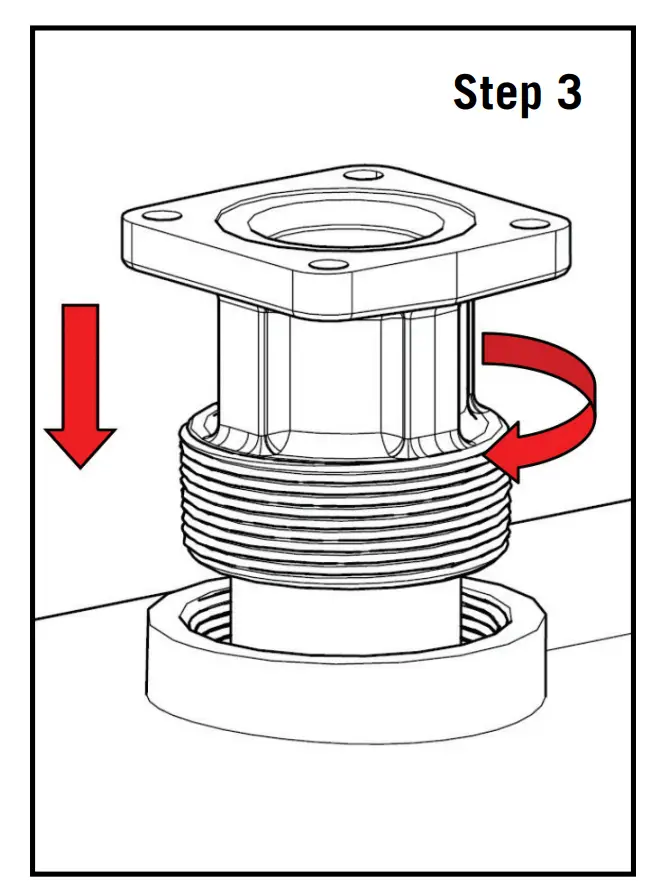 Step 3