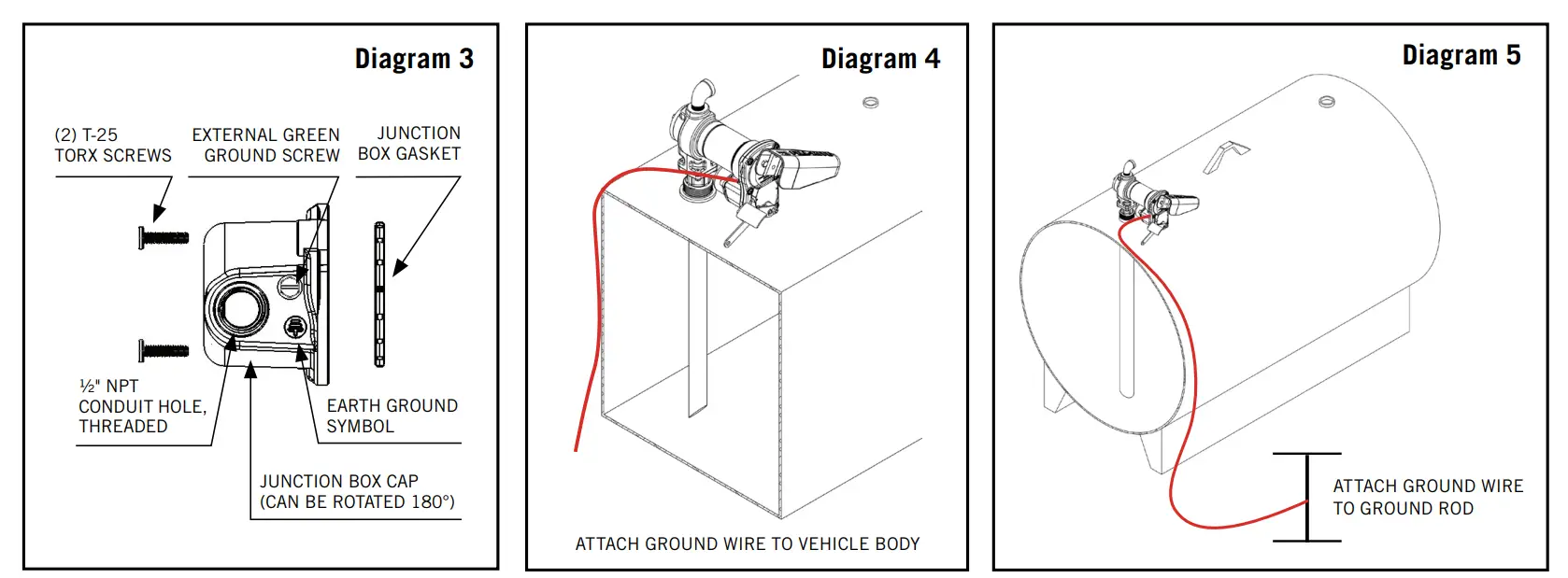 Diagram 3

(2) T-25
TORX SCREWS

EXTERNAL GREEN
GROUND SCREW

JUNCTION
BOX GASKET

½" NPT
CONDUIT HOLE,
THREADED

EARTH GROUND
SYMBOL

JUNCTION BOX CAP
(CAN BE ROTATED 180°)

Diagram 4

ATTACH GROUND WIRE TO VEHICLE BODY

Diagram 5

ATTACH GROUND WIRE
TO GROUND ROD