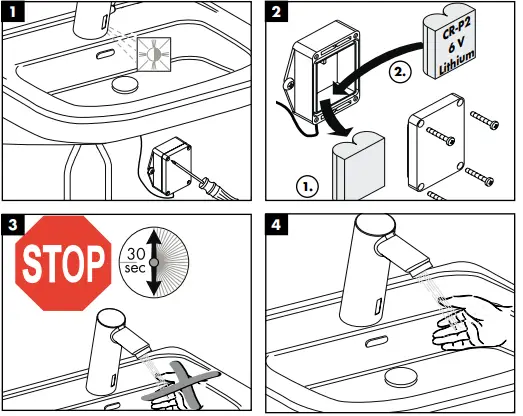 1

2

CR-P2
6 V
Lithium

2.

1.

3

STOP

30
sec

4