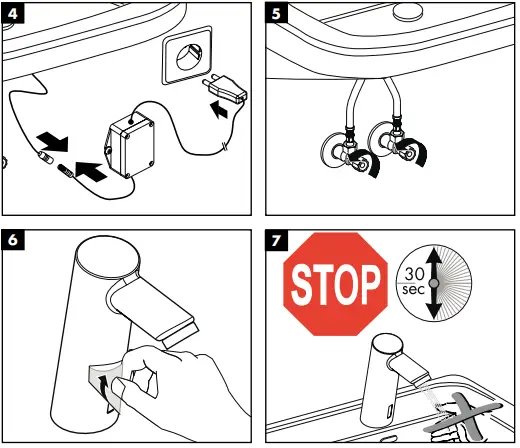 4

5

6

7

STOP

30
sec