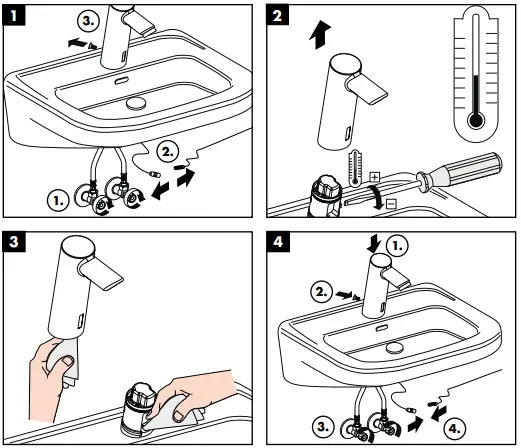 1
3.
2.
1.

2
+
−

3

4
1.
2.
3.
4.