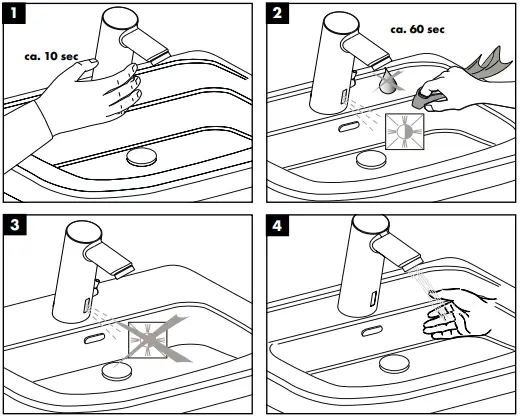 1
ca. 10 sec

2
ca. 60 sec

3

4