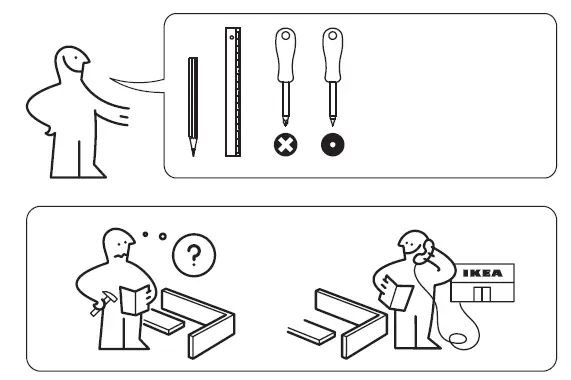 ?

IKEA