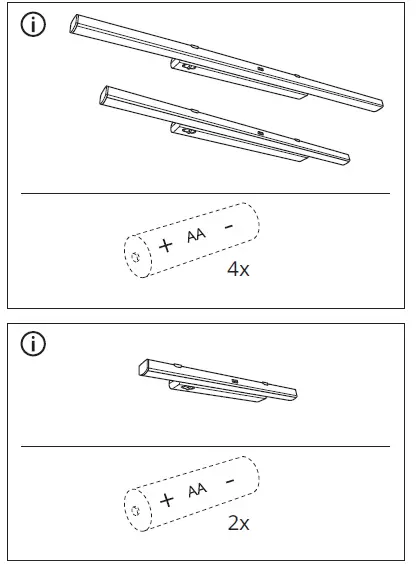 i

+ AA -

4x

i

+ AA -

2x