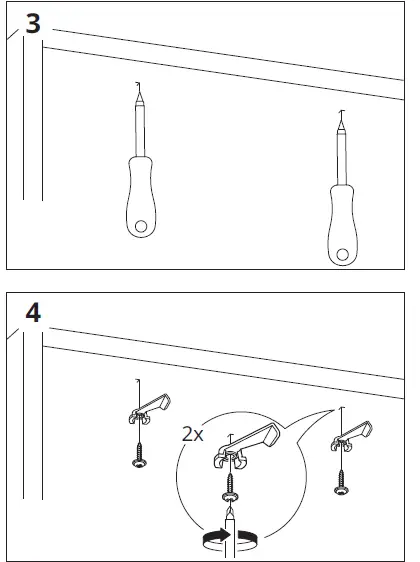 3

4

2x