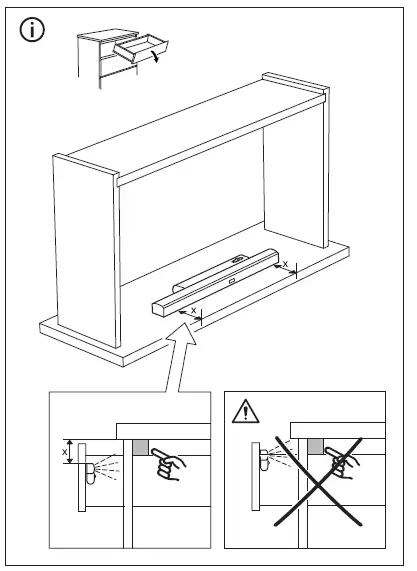 i

x

x

x