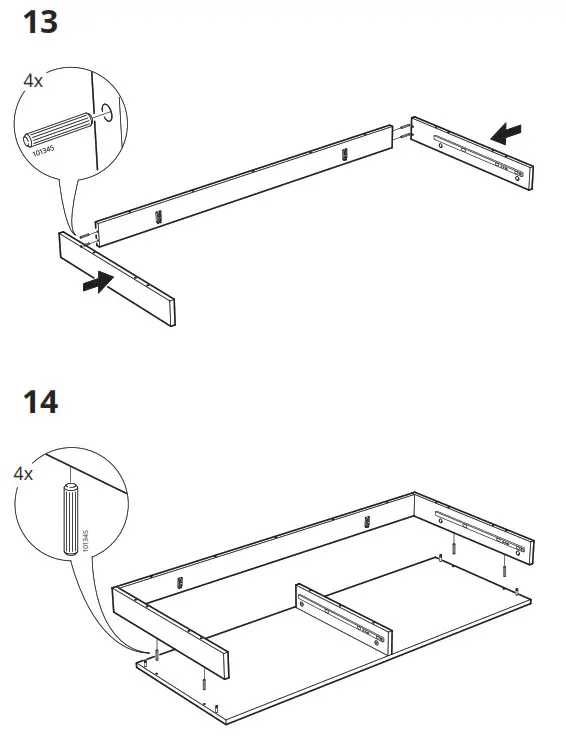 13

4x

101345

14

4x

101345