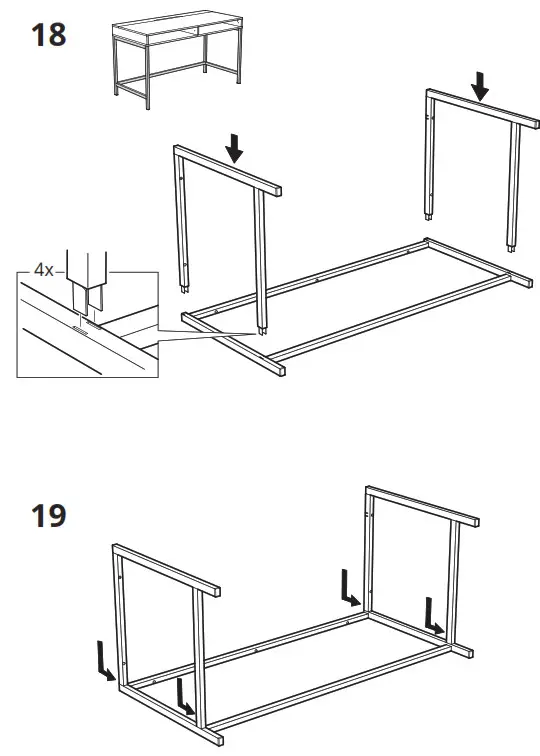 18

4x

19