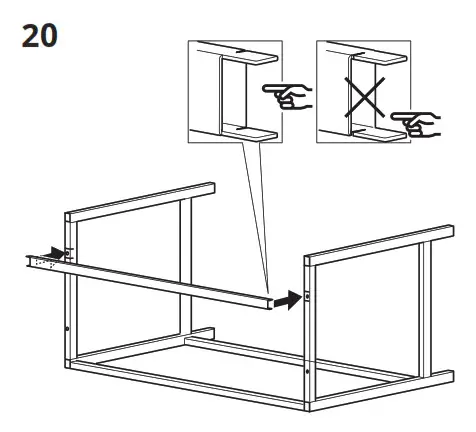 20