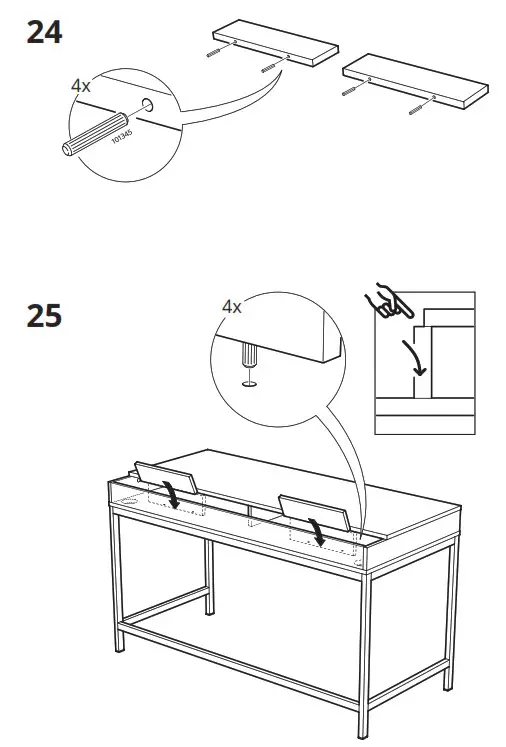 24

4x

101345

25

4x