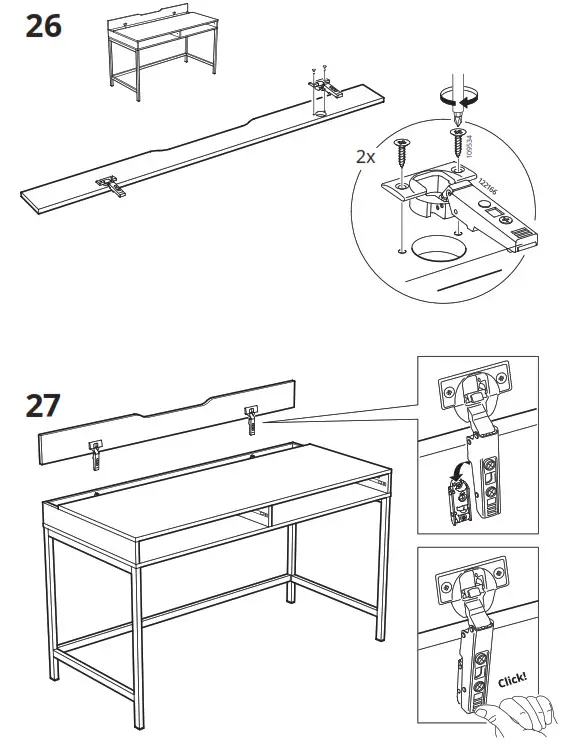 26

2x

109534

122166

27

Click!