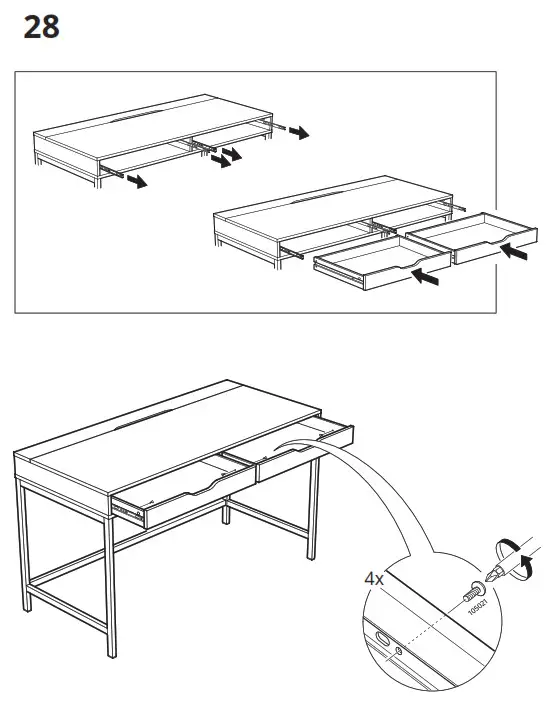 28

4x

105021