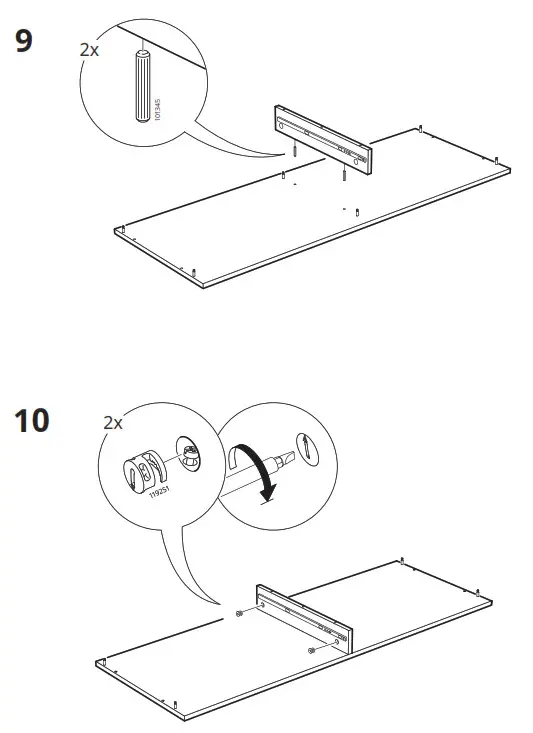 9

2x

101345

10

2x

119251