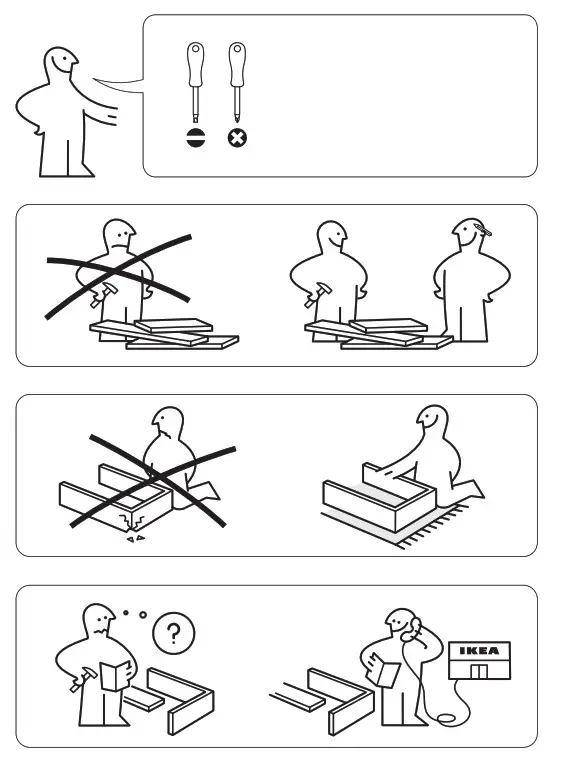 ?

IKEA