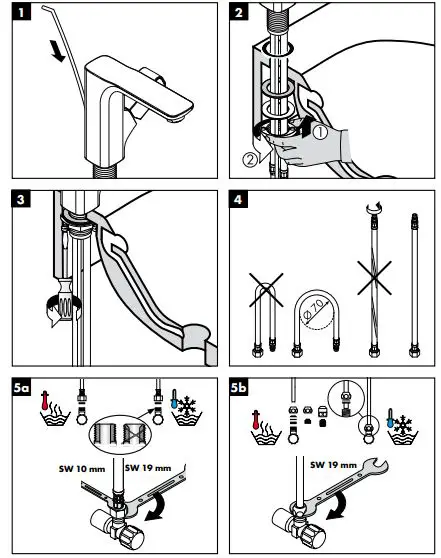 1

2

①

②

3

4

Ø 70

5a

SW 10 mm

SW 19 mm

5b

SW 19 mm