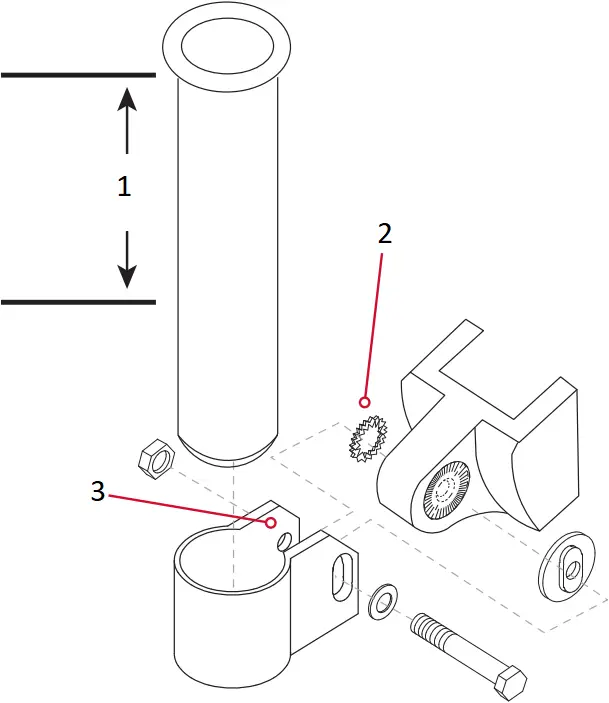 1

2

3