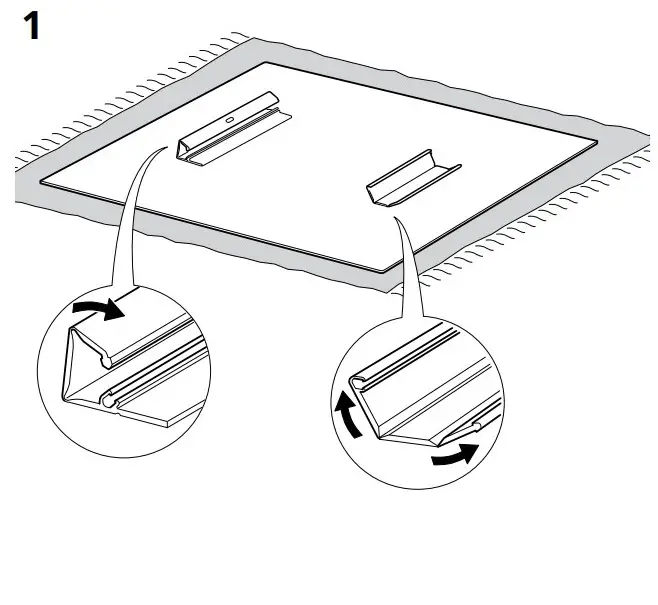 1